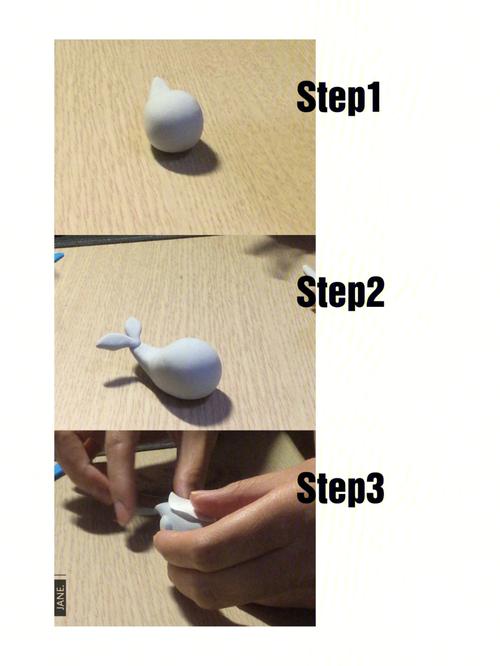 Step1

Step2

Step3

JANE.